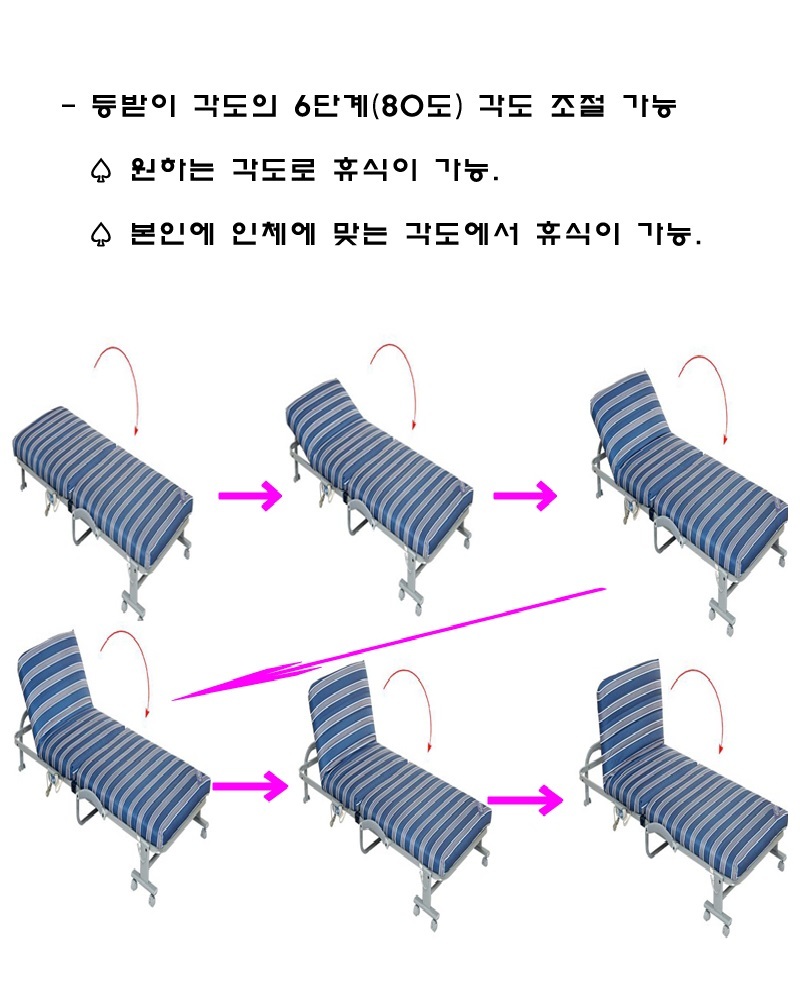 - 등받이 각도의 6단계(80도) 각도 조절 가능

♤ 원하는 각도로 휴식이 가능.

♤ 본인에 인체에 맞는 각도에서 휴식이 가능.